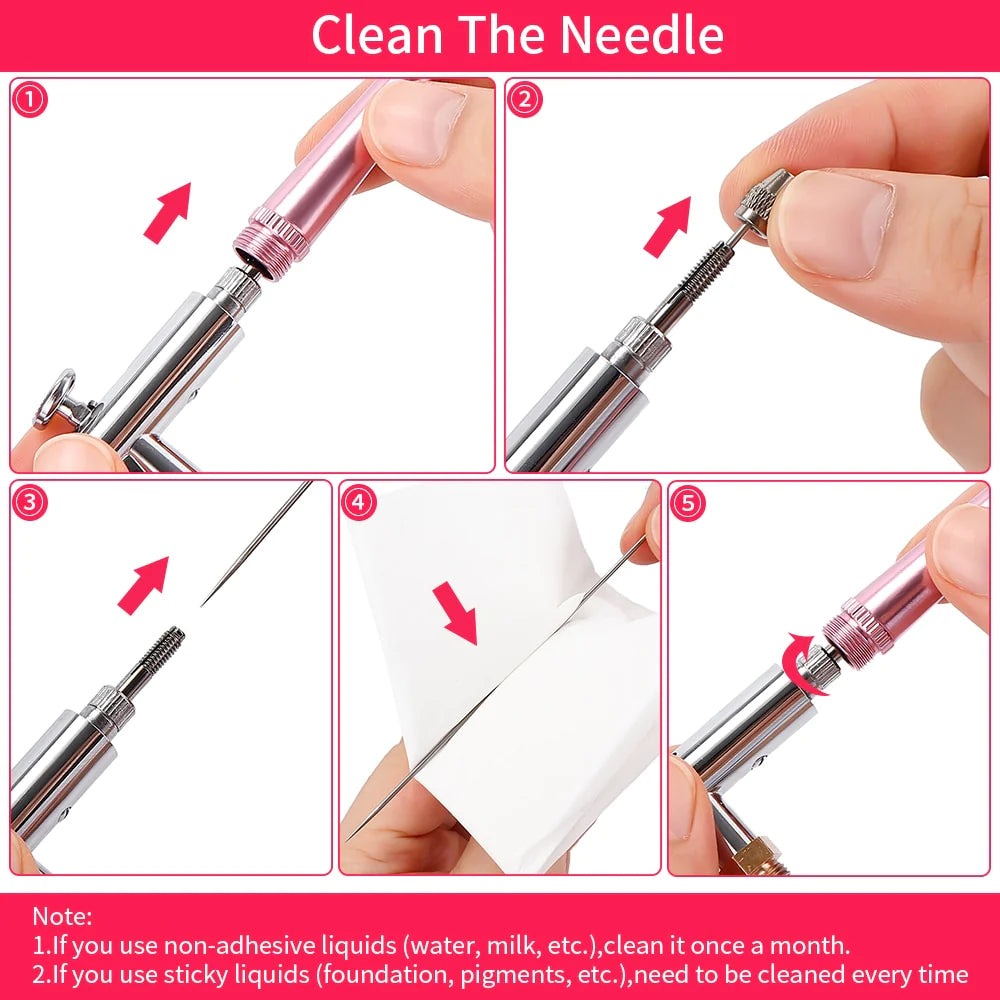 Clean The Needle

1

2

3

4

5

Note:
1.If you use non-adhesive liquids (water, milk, etc.),clean it once a month.
2.If you use sticky liquids (foundation, pigments, etc.),need to be cleaned every time